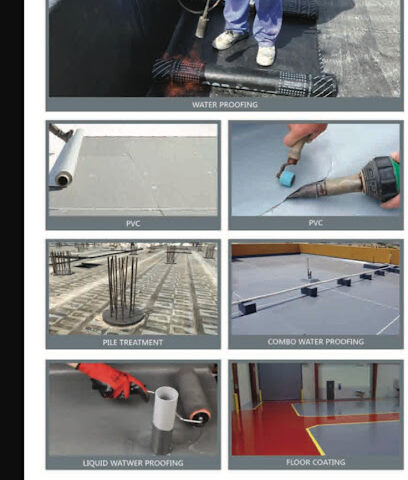 WATER PROOFING

PVC

PVC

PILE TREATMENT

COMBO WATER PROOFING

LIQUID WATWER PROOFING

FLOOR COATING