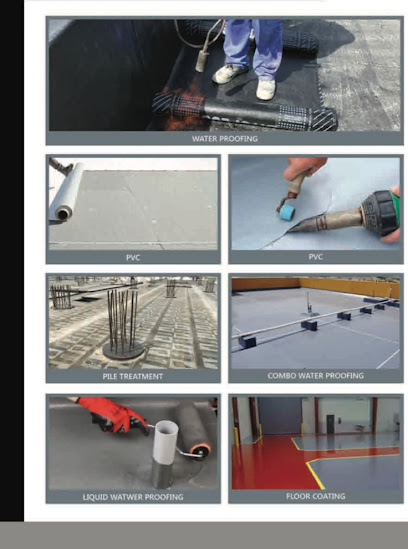 WATER PROOFING

PVC

PVC

PILE TREATMENT

COMBO WATER PROOFING

LIQUID WATWER PROOFING

FLOOR COATING